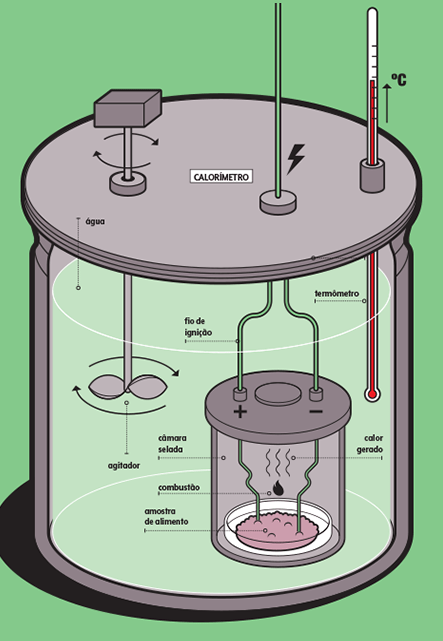 ºC

CALORÍMETRO

água

termômetro

fio de ignição

+

−

câmara selada

calor gerado

agitador

combustão

amostra de alimento