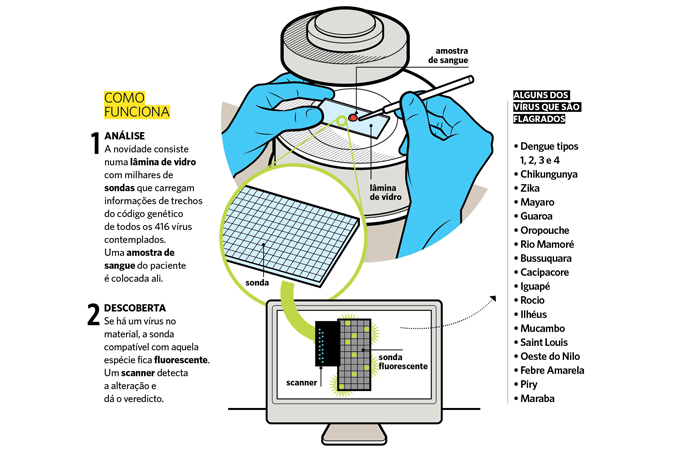 COMO FUNCIONA

1 ANÁLISE
A novidade consiste numa lâmina de vidro com milhares de sondas que carregam informações de trechos do código genético de todos os 416 vírus contemplados. Uma amostra de sangue do paciente é colocada ali.

2 DESCOBERTA
Se há um vírus no material, a sonda compatível com aquela espécie fica fluorescente. Um scanner detecta a alteração e dá o veredicto.

amostra de sangue

lâmina de vidro

sonda

scanner

sonda fluorescente

ALGUNS DOS VÍRUS QUE SÃO FLAGRADOS

• Dengue tipos 1, 2, 3 e 4
• Chikungunya
• Zika
• Mayaro
• Guaroa
• Oropouche
• Rio Mamoré
• Bussuquara
• Cacipacore
• Iguapé
• Rocio
• Ilhéus
• Mucambo
• Saint Louis
• Oeste do Nilo
• Febre Amarela
• Piry
• Maraba